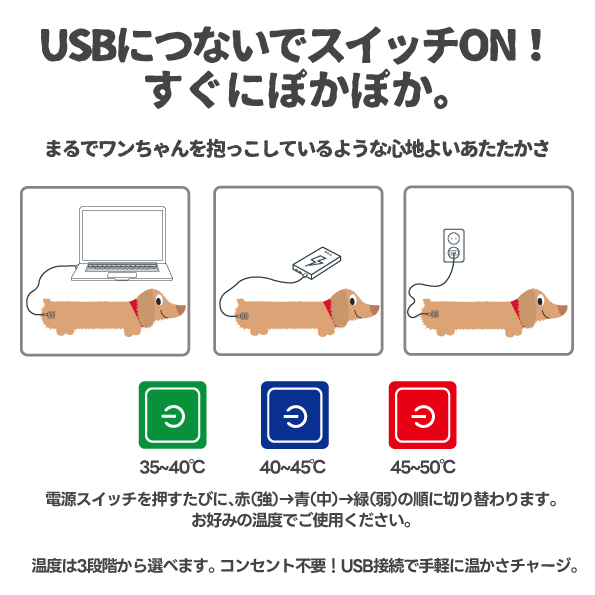 USBにつないでスイッチON！
すぐにぽかぽか。

まるでワンちゃんを抱っこしているような心地よいあたたかさ

35~40℃

40~45℃

45~50℃

電源スイッチを押すたびに、赤(強)→青(中)→緑(弱)の順に切り替わります。
お好みの温度でご使用ください。

温度は3段階から選べます。コンセント不要！USB接続で手軽に温かさチャージ。